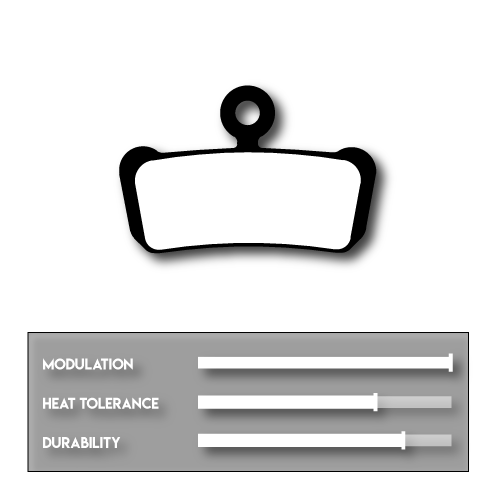 MODULATION
HEAT TOLERANCE
DURABILITY