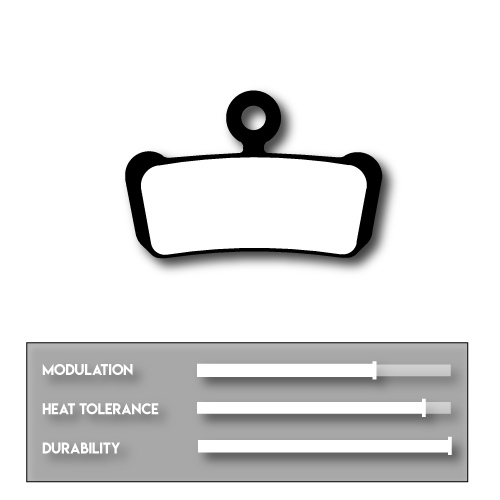 MODULATION
HEAT TOLERANCE
DURABILITY