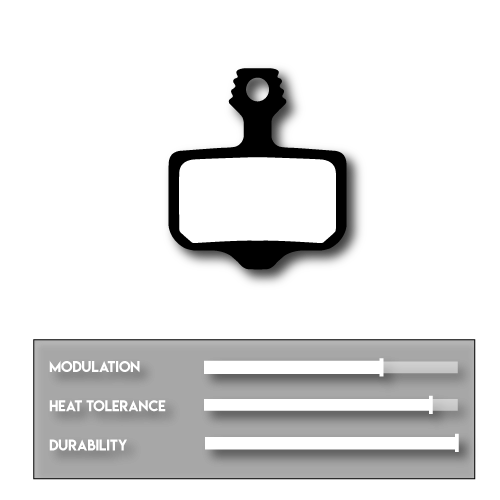 MODULATION
HEAT TOLERANCE
DURABILITY