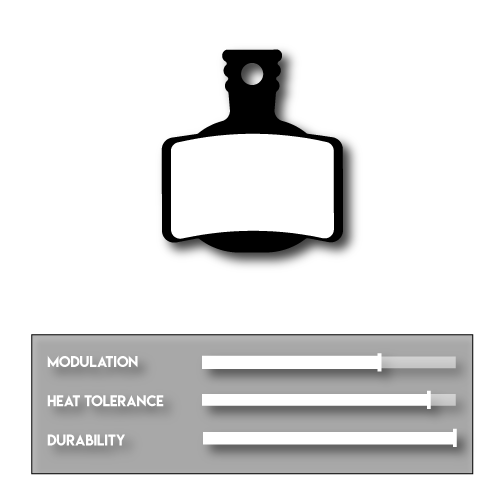 MODULATION
HEAT TOLERANCE
DURABILITY