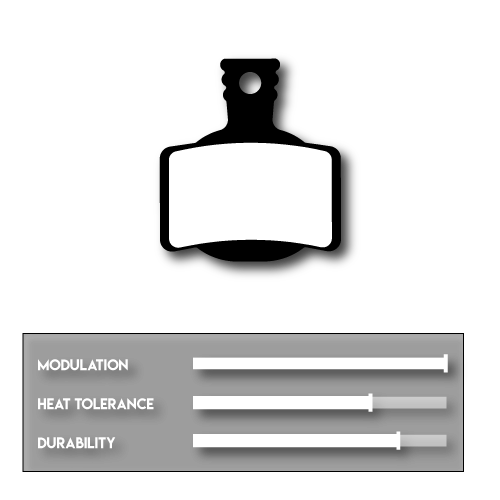 MODULATION

HEAT TOLERANCE

DURABILITY