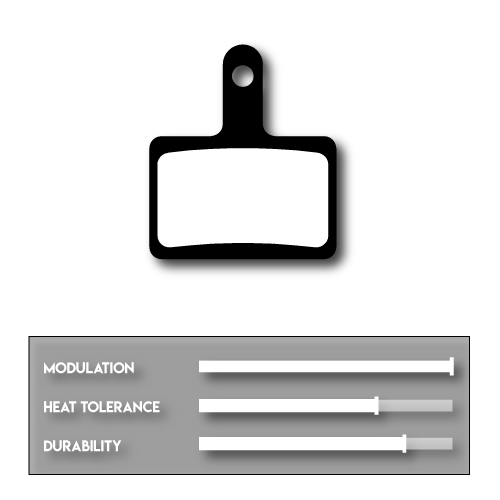 MODULATION
HEAT TOLERANCE
DURABILITY