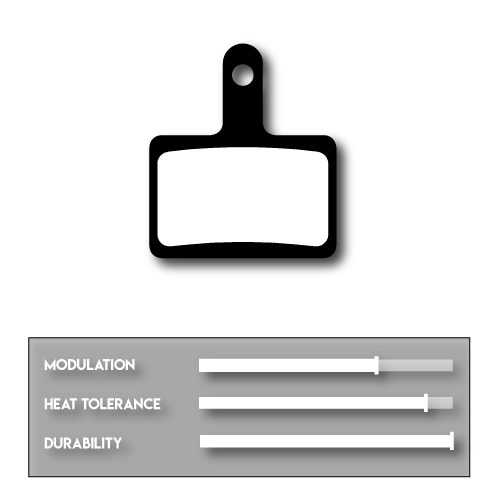 MODULATION
HEAT TOLERANCE
DURABILITY