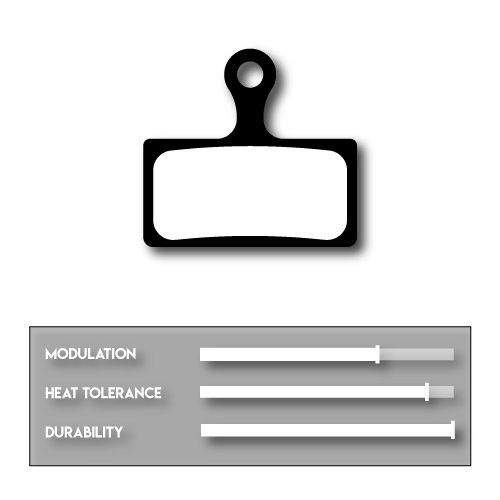 MODULATION
HEAT TOLERANCE
DURABILITY