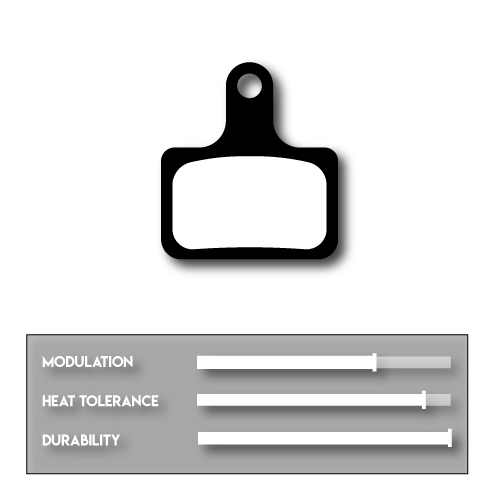 MODULATION
HEAT TOLERANCE
DURABILITY